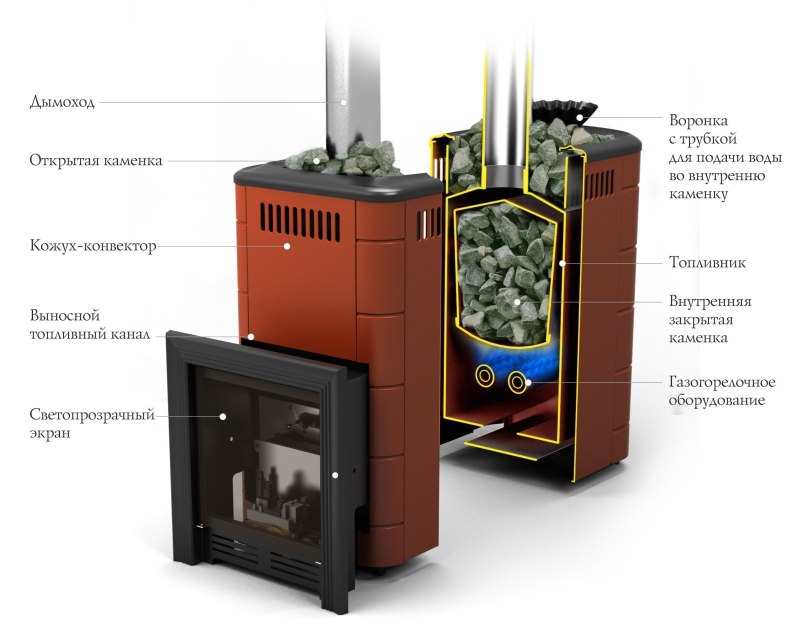 Дымоход

Открытая каменка

Кожух-конвектор

Выносной топливный канал

Светопрозрачный экран

Воронка с трубкой для подачи воды во внутренню каменку

Топливник

Внутренняя закрытая каменка

Газогорелочное оборудование