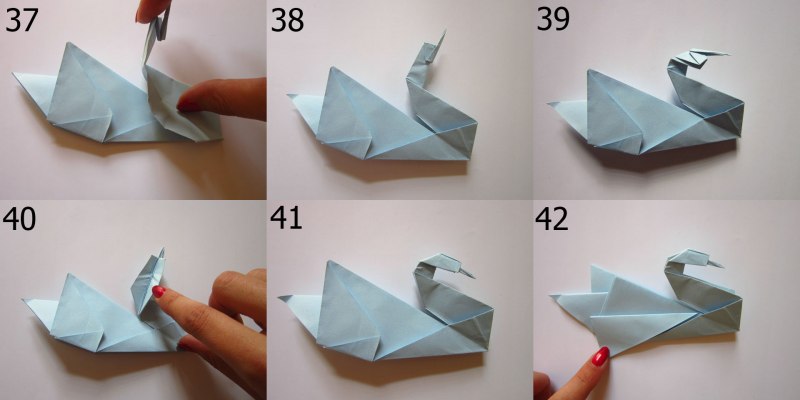 37

38

39

40

41

42