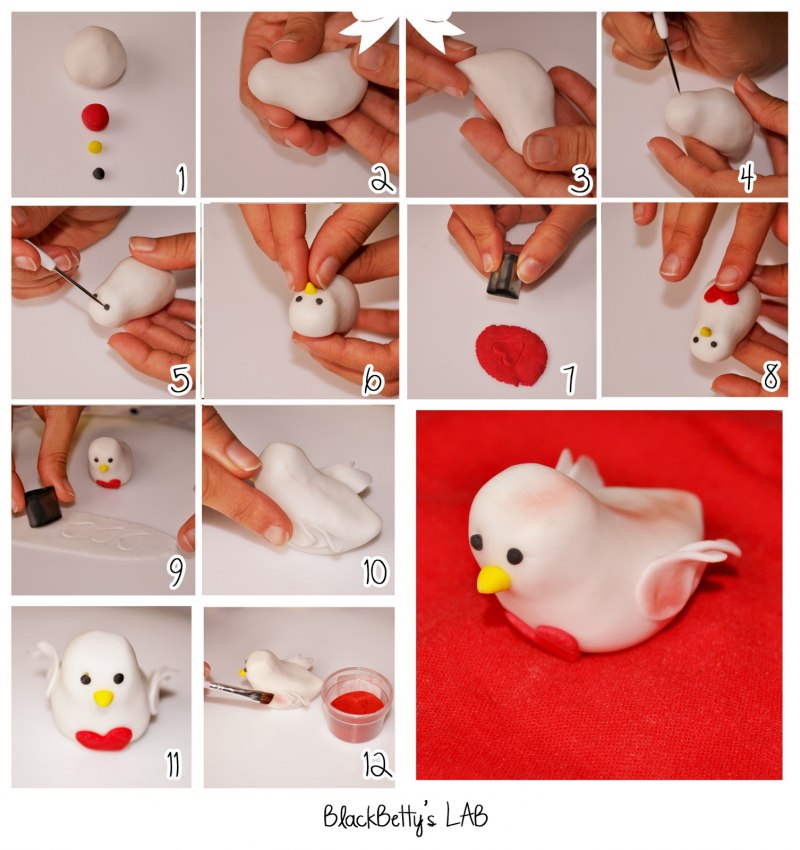 1
2
3
4
5
6
7
8
9
10
11
12

BlackBetty's LAB