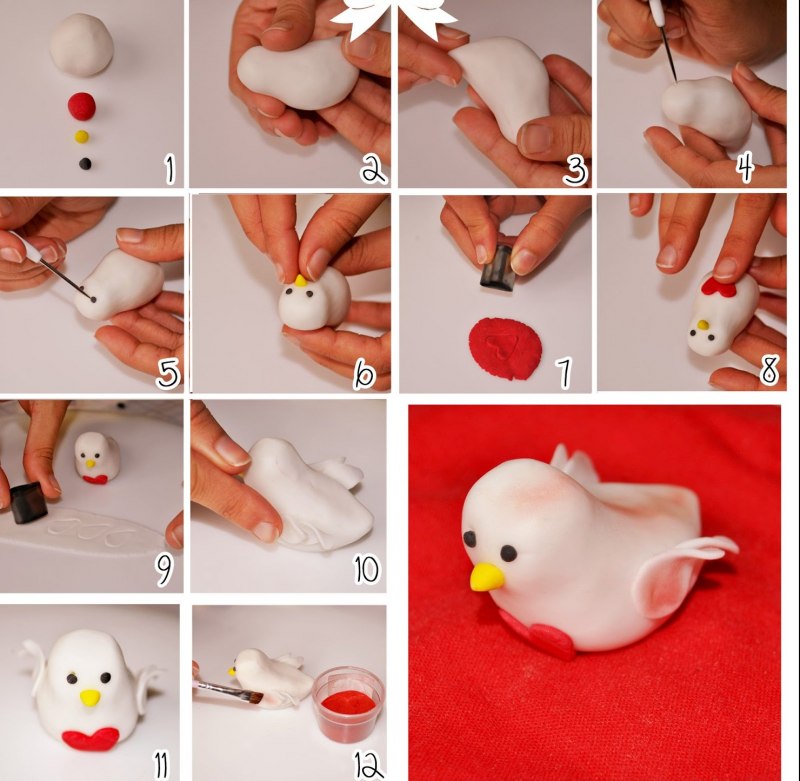 1
2
3
4
5
6
7
8
9
10
11
12